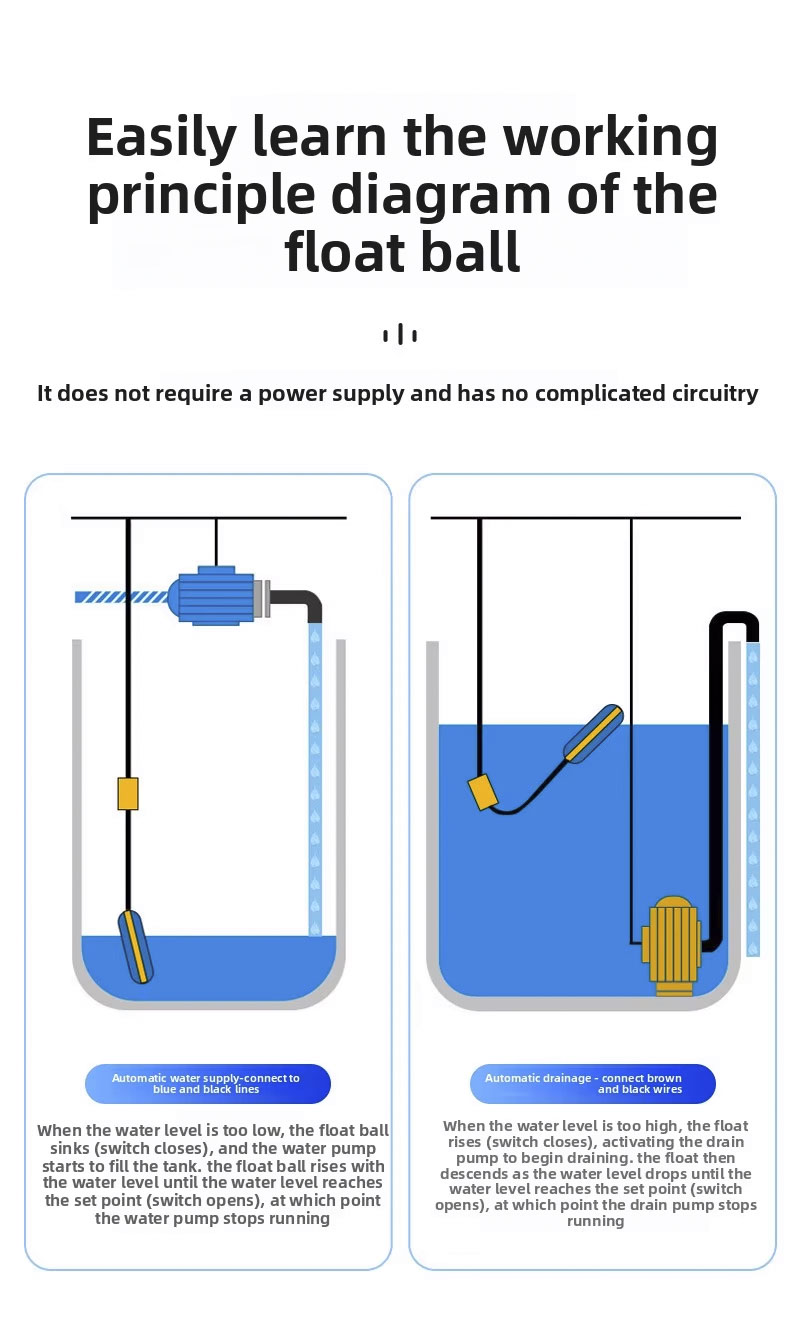 Easily learn the working principle diagram of the float ball

It does not require a power supply and has no complicated circuitry

Automatic water supply-connect to blue and black lines

When the water level is too low, the float ball sinks (switch closes), and the water pump starts to fill the tank. the float ball rises with the water level until the water level reaches the set point (switch opens), at which point the water pump stops running

Automatic drainage - connect brown and black wires

When the water level is too high, the float rises (switch closes), activating the drain pump to begin draining. the float then descends as the water level drops until the water level reaches the set point (switch opens), at which point the drain pump stops running